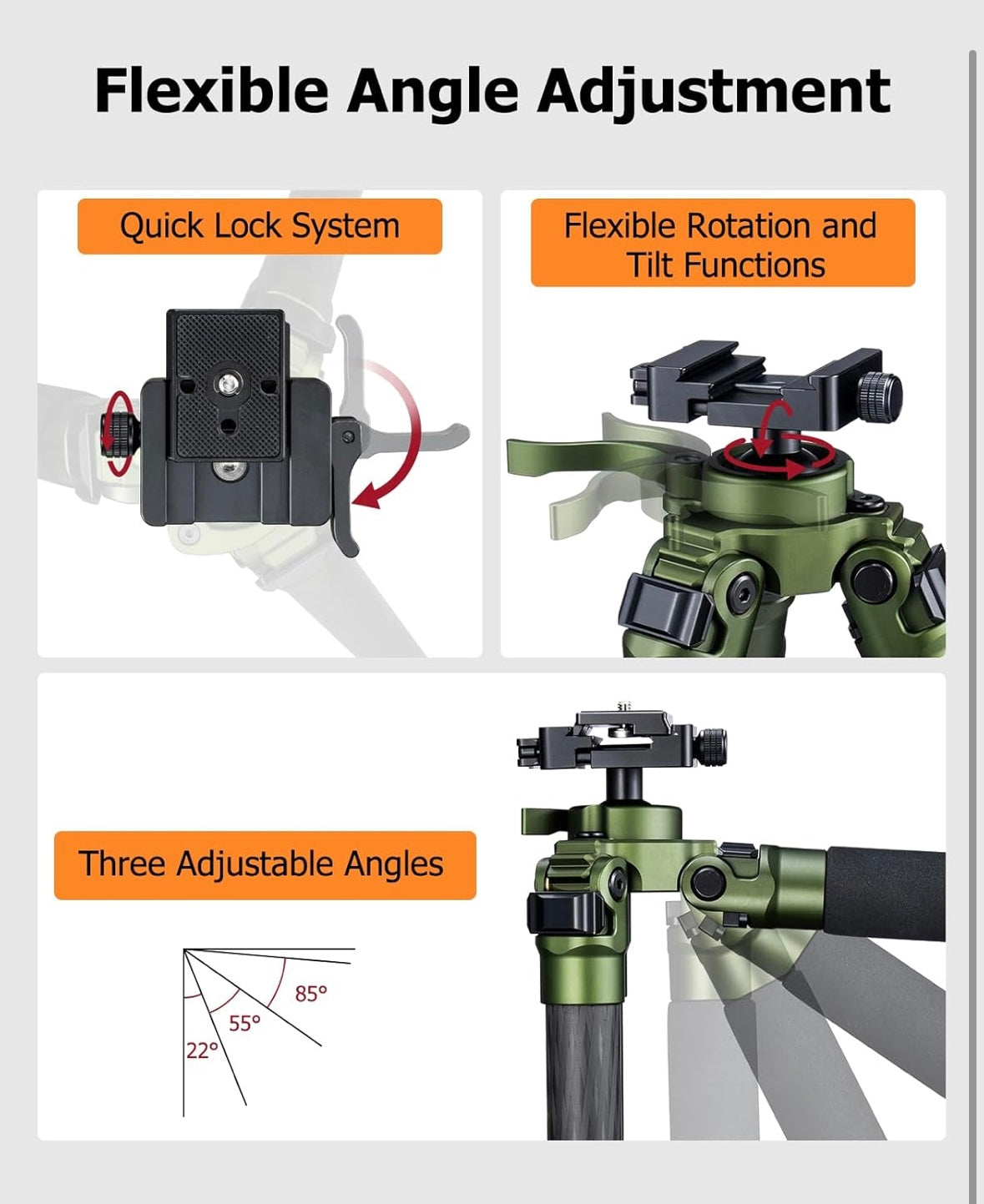 Flexible Angle Adjustment

Quick Lock System

Flexible Rotation and Tilt Functions

Three Adjustable Angles

85°

55°

22°